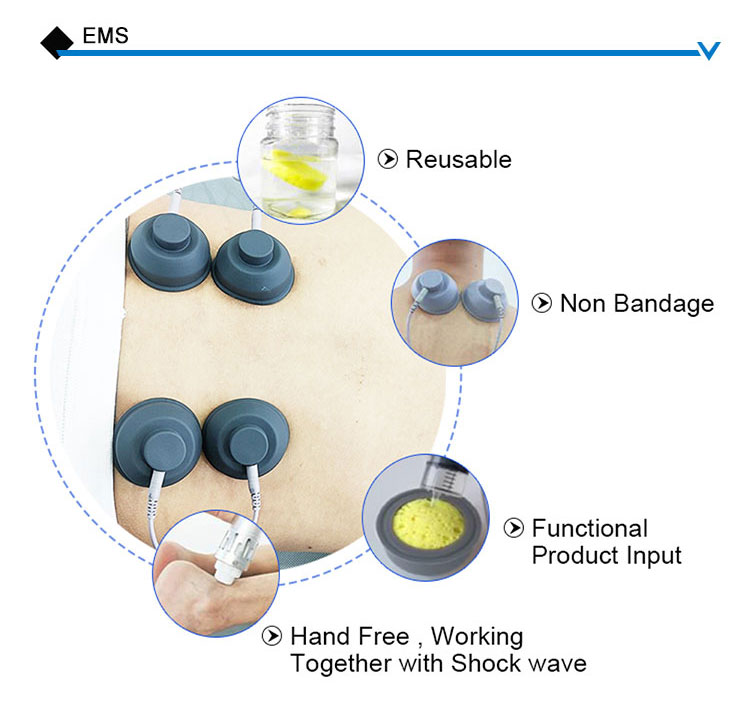 EMS

Reusable

Non Bandage

Functional Product Input

Hand Free , Working Together with Shock wave